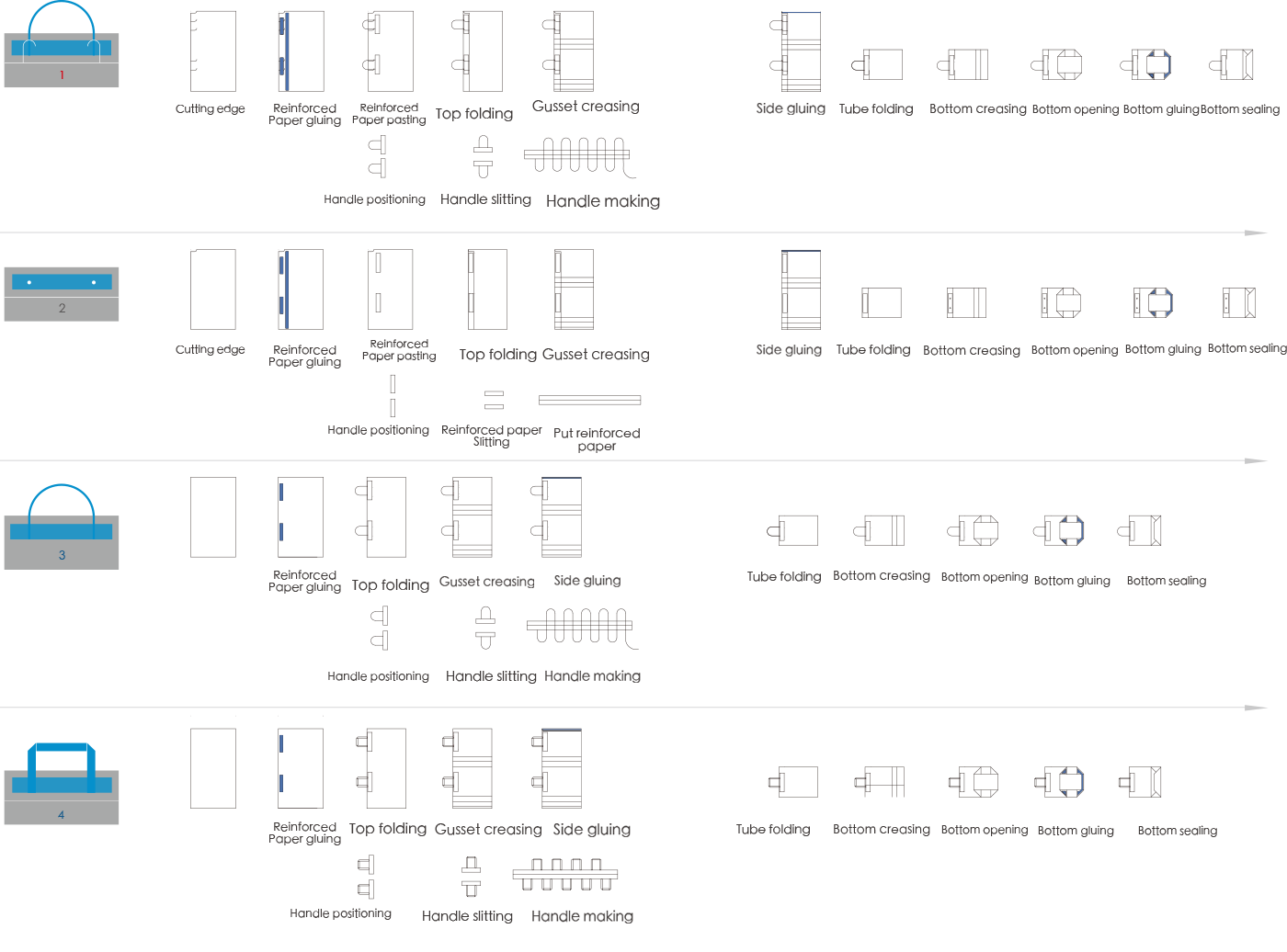 1

Cutting edge
Reinforced Paper gluing
Reinforced Paper pasting
Top folding
Gusset creasing
Side gluing
Tube folding
Bottom creasing
Bottom opening
Bottom gluing
Bottom sealing

Handle positioning
Handle slitting
Handle making

2

Cutting edge
Reinforced Paper gluing
Reinforced Paper pasting
Top folding
Gusset creasing
Side gluing
Tube folding
Bottom creasing
Bottom opening
Bottom gluing
Bottom sealing

Handle positioning
Reinforced paper Slitting
Put reinforced paper

3

Reinforced Paper gluing
Top folding
Gusset creasing
Side gluing
Tube folding
Bottom creasing
Bottom opening
Bottom gluing
Bottom sealing

Handle positioning
Handle slitting
Handle making

4

Reinforced Paper gluing
Top folding
Gusset creasing
Side gluing
Tube folding
Bottom creasing
Bottom opening
Bottom gluing
Bottom sealing

Handle positioning
Handle slitting
Handle making